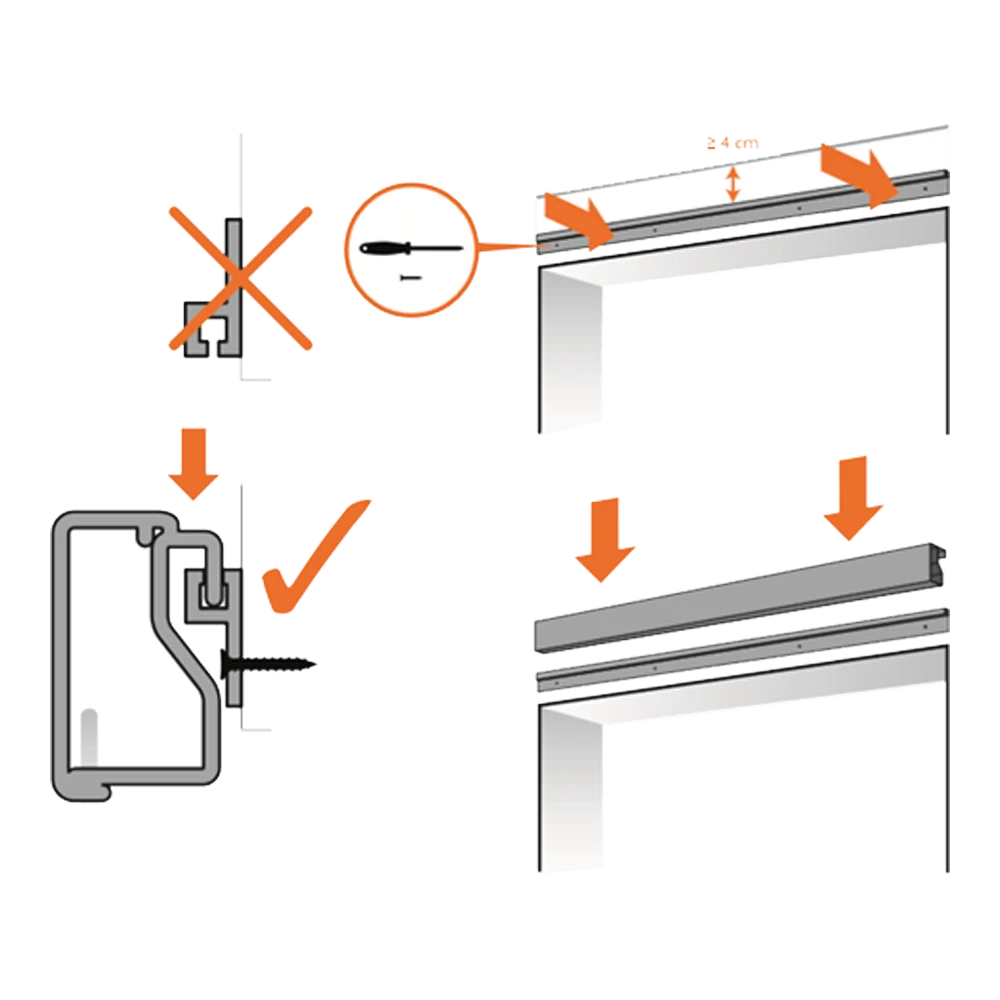 ≥ 4 cm